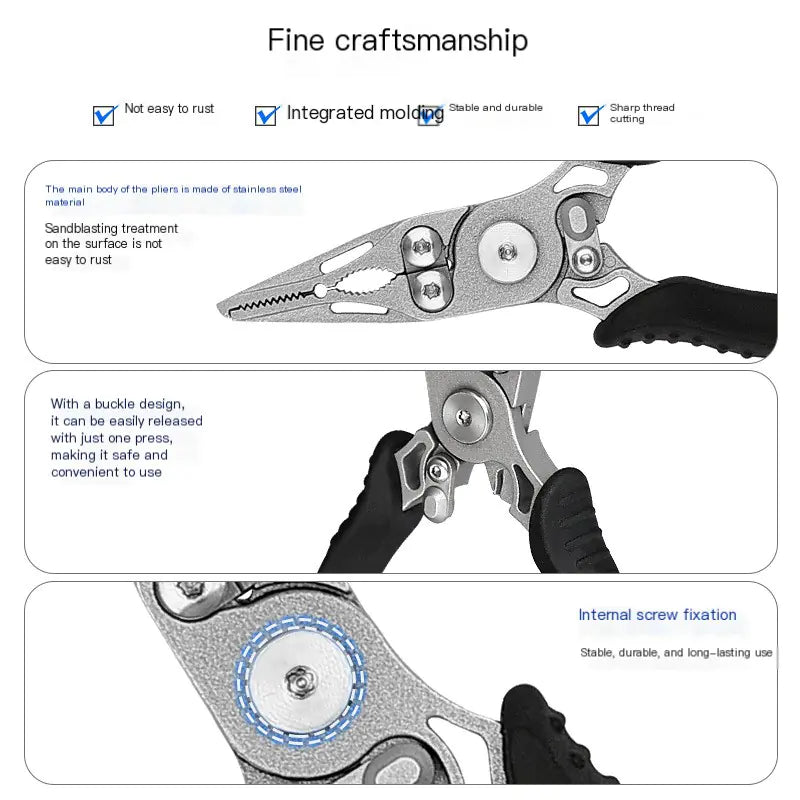 Fine craftsmanship

Not easy to rust

Integrated molding

Stable and durable

Sharp thread cutting

The main body of the pliers is made of stainless steel material

Sandblasting treatment on the surface is not easy to rust

With a buckle design, it can be easily released with just one press, making it safe and convenient to use

Internal screw fixation

Stable, durable, and long-lasting use